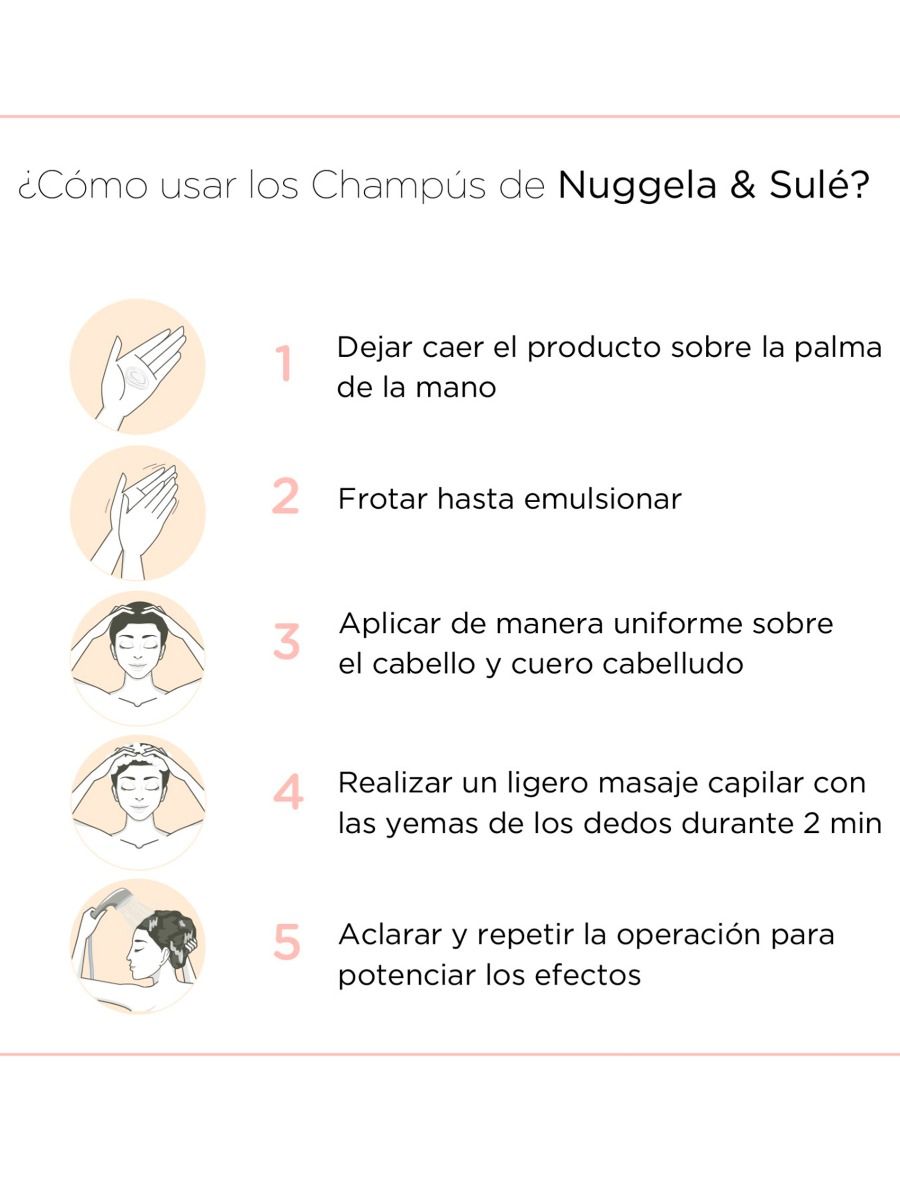 ¿Cómo usar los Champús de Nuggela & Sulé?

1 Dejar caer el producto sobre la palma de la mano

2 Frotar hasta emulsionar

3 Aplicar de manera uniforme sobre el cabello y cuero cabelludo

4 Realizar un ligero masaje capilar con las yemas de los dedos durante 2 min

5 Aclarar y repetir la operación para potenciar los efectos